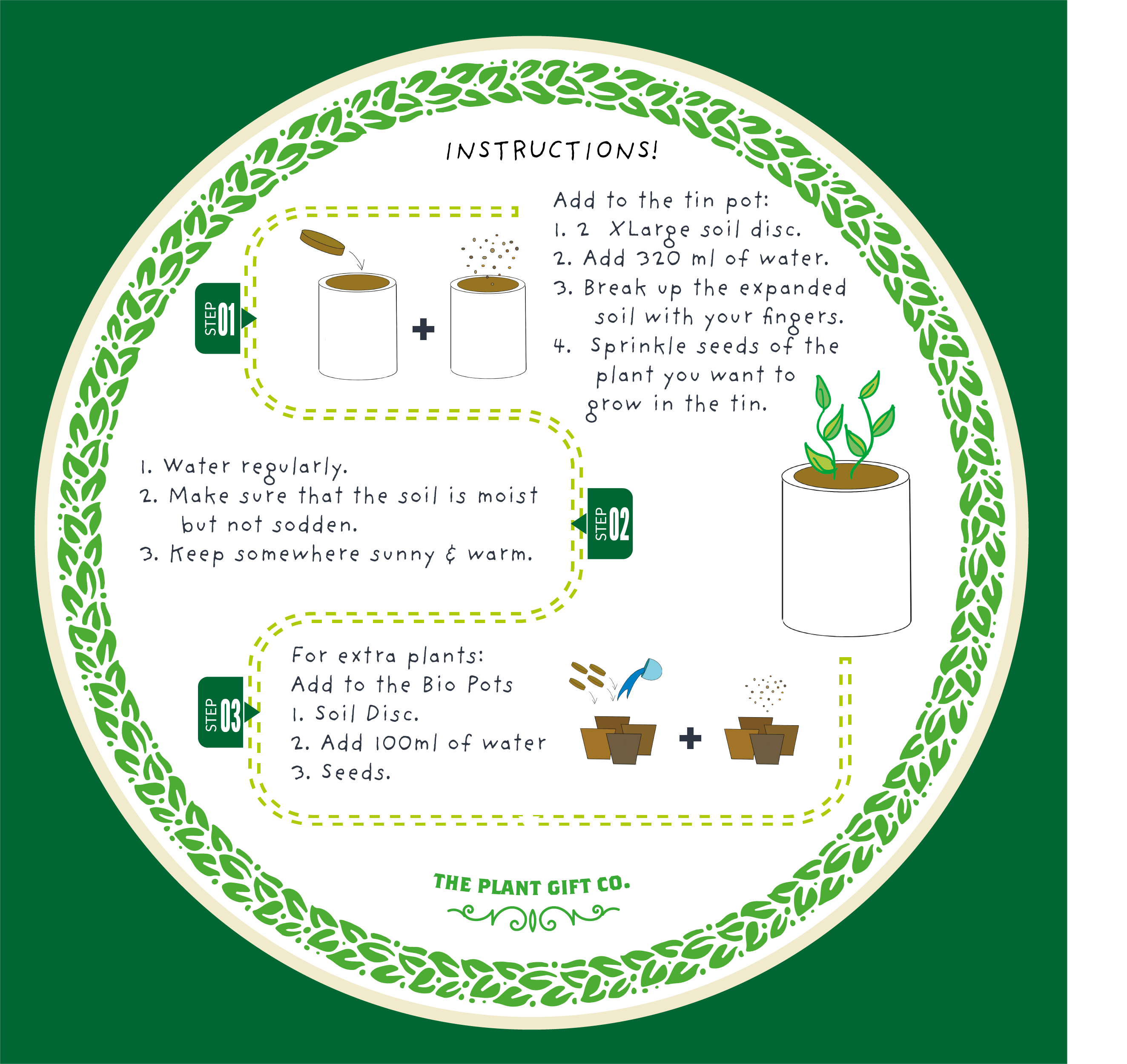 INSTRUCTIONS!

STEP 01

Add to the tin pot:
1. 2 XLarge soil disc.
2. Add 320 ml of water.
3. Break up the expanded soil with your fingers.
4. Sprinkle seeds of the plant you want to grow in the tin.

STEP 02

1. Water regularly.
2. Make sure that the soil is moist but not sodden.
3. Keep somewhere sunny & warm.

STEP 03

For extra plants:
Add to the Bio Pots
1. Soil Disc.
2. Add 100ml of water
3. Seeds.

THE PLANT GIFT CO.