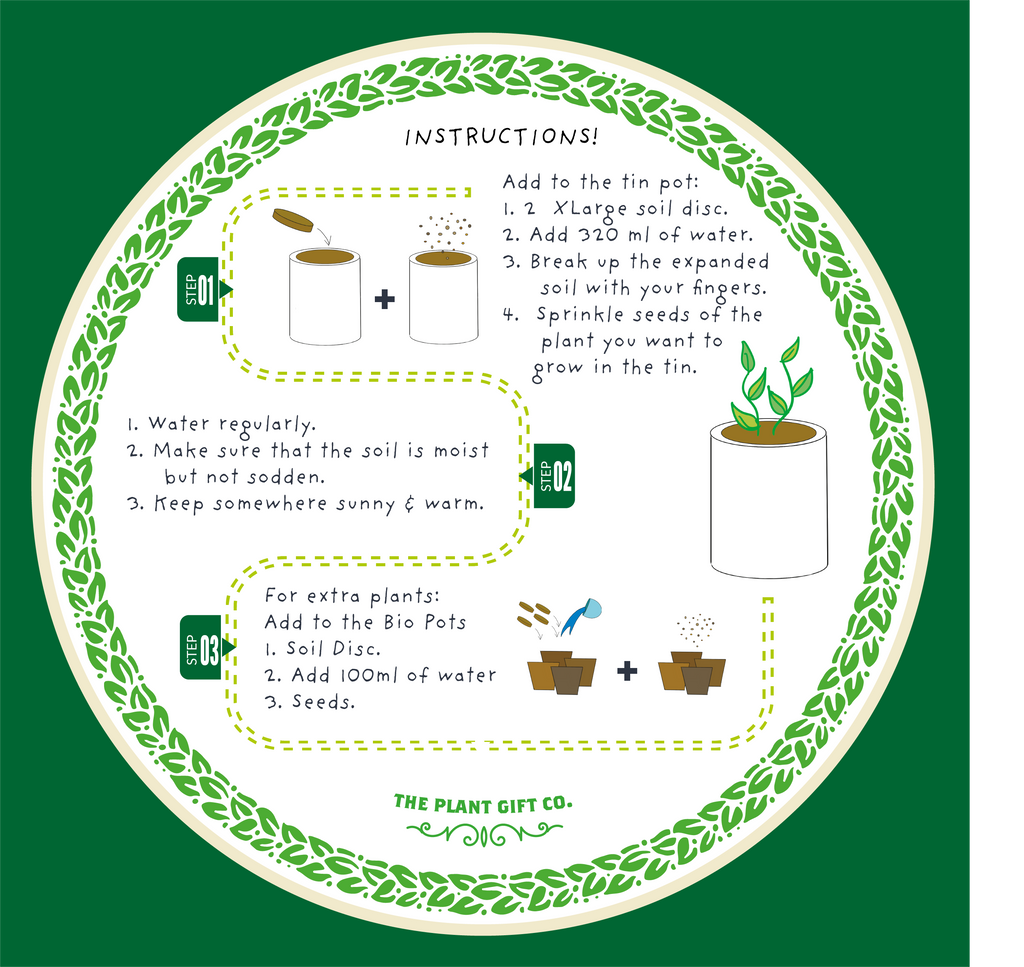 INSTRUCTIONS!

STEP 01

Add to the tin pot:
1. 2 XLarge soil disc.
2. Add 320 ml of water.
3. Break up the expanded soil with your fingers.
4. Sprinkle seeds of the plant you want to grow in the tin.

1. Water regularly.
2. Make sure that the soil is moist but not sodden.
3. Keep somewhere sunny & warm.

STEP 02

STEP 03

For extra plants:
Add to the Bio Pots
1. Soil Disc.
2. Add 100ml of water
3. Seeds.

THE PLANT GIFT CO.